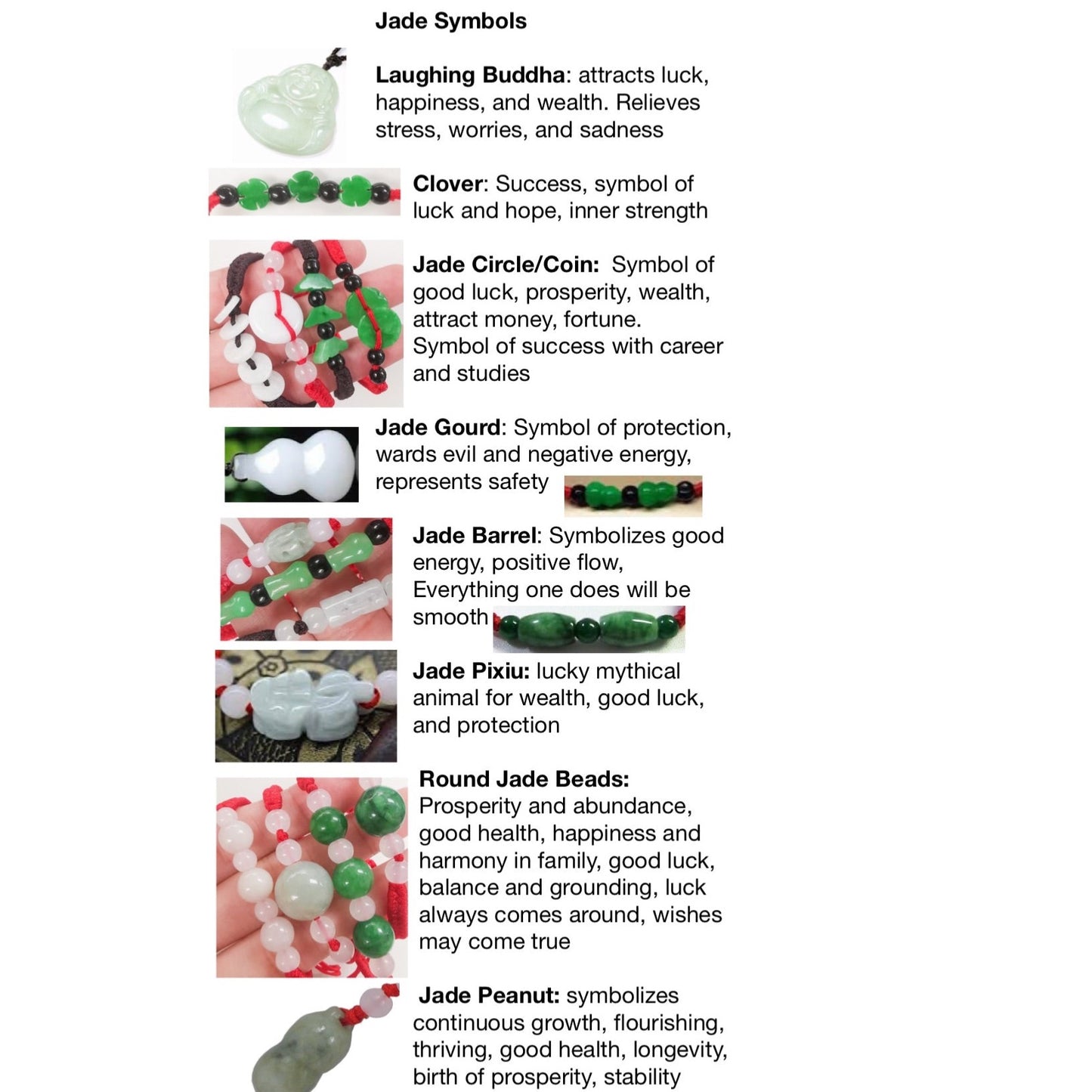 Jade Symbols

Laughing Buddha: attracts luck, happiness, and wealth. Relieves stress, worries, and sadness

Clover: Success, symbol of luck and hope, inner strength

Jade Circle/Coin: Symbol of good luck, prosperity, wealth, attract money, fortune. Symbol of success with career and studies

Jade Gourd: Symbol of protection, wards evil and negative energy, represents safety

Jade Barrel: Symbolizes good energy, positive flow, Everything one does will be smooth

Jade Pixiu: lucky mythical animal for wealth, good luck, and protection

Round Jade Beads: Prosperity and abundance, good health, happiness and harmony in family, good luck, balance and grounding, luck always comes around, wishes may come true

Jade Peanut: symbolizes continuous growth, flourishing, thriving, good health, longevity, birth of prosperity, stability